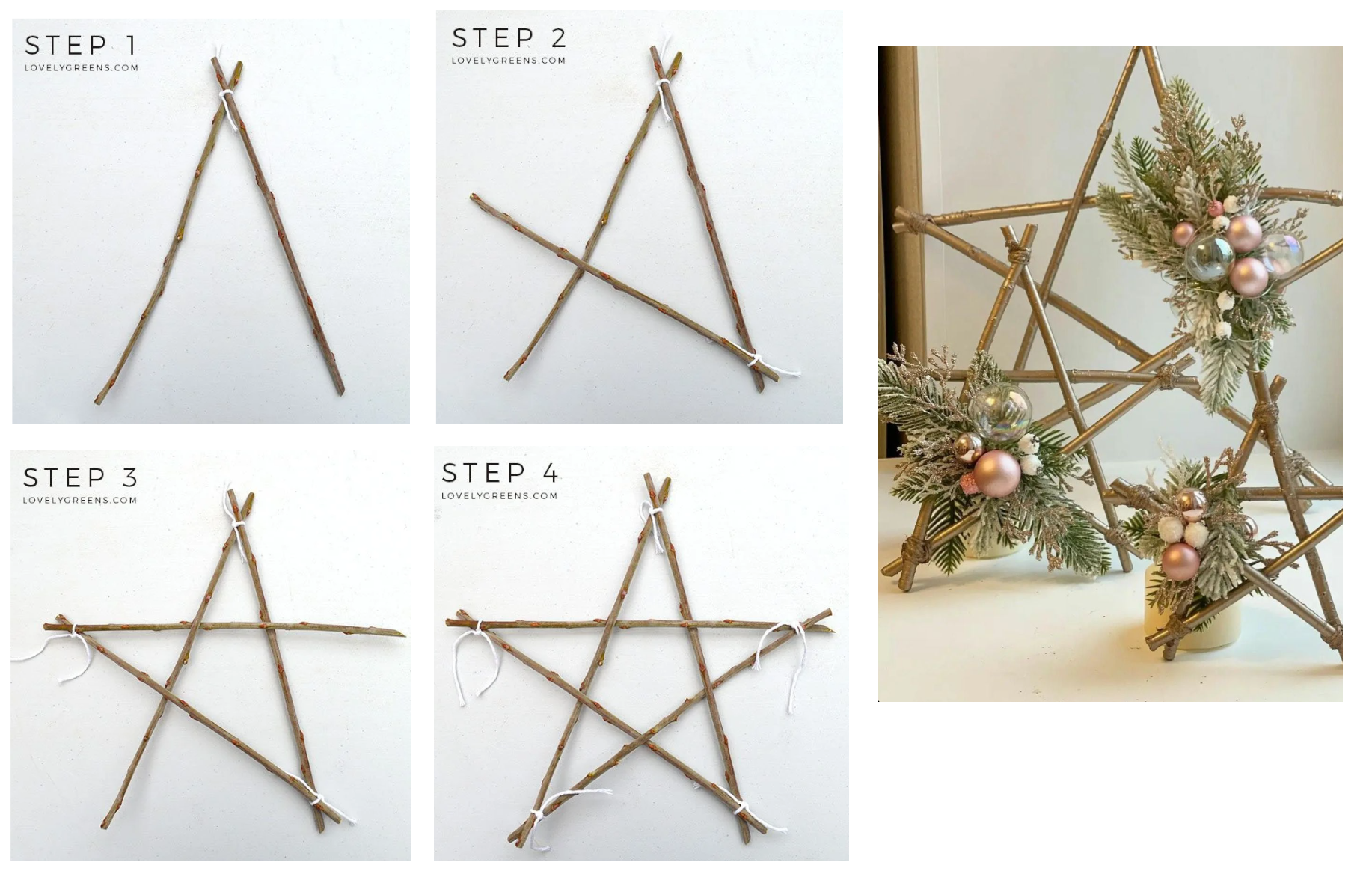 STEP 1
LOVELYGREENS.COM

STEP 2
LOVELYGREENS.COM

STEP 3
LOVELYGREENS.COM

STEP 4
LOVELYGREENS.COM